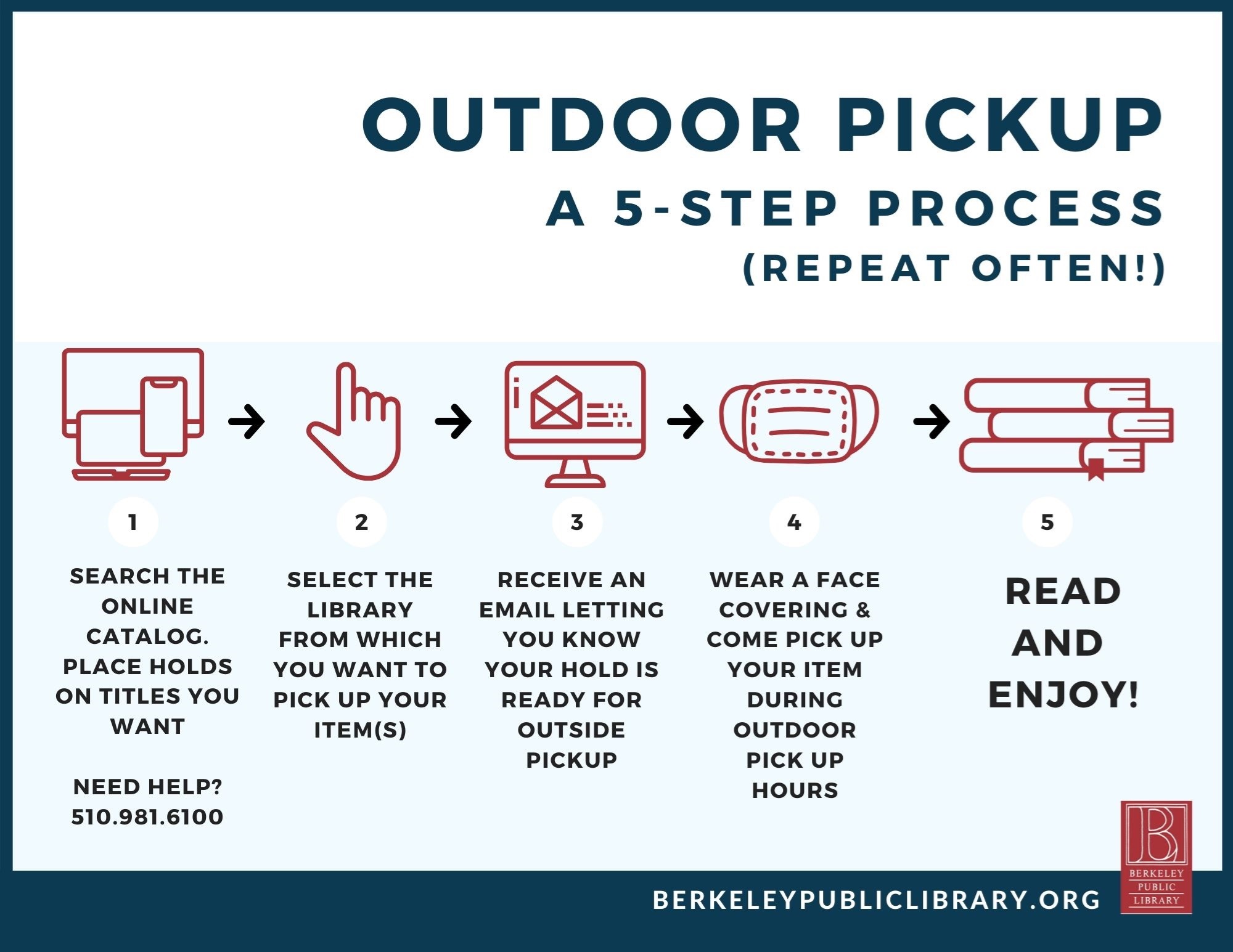 OUTDOOR PICKUP

A 5-STEP PROCESS

(REPEAT OFTEN!)

1

SEARCH THE ONLINE CATALOG. PLACE HOLDS ON TITLES YOU WANT

NEED HELP? 510.981.6100

2

SELECT THE LIBRARY FROM WHICH YOU WANT TO PICK UP YOUR ITEM(S)

3

RECEIVE AN EMAIL LETTING YOU KNOW YOUR HOLD IS READY FOR OUTSIDE PICKUP

4

WEAR A FACE COVERING & COME PICK UP YOUR ITEM DURING OUTDOOR PICK UP HOURS

5

READ AND ENJOY!

BERKELEYPUBLICLIBRARY.ORG

B

BERKELEY PUBLIC LIBRARY